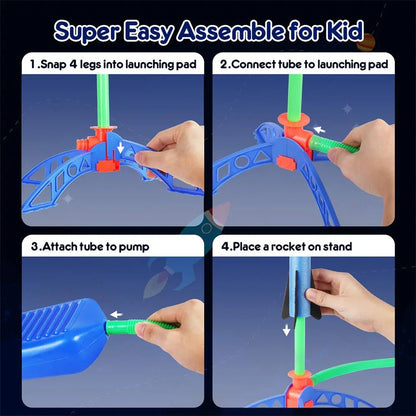 Super Easy Assemble for Kid

1.Snap 4 legs into launching pad

2.Connect tube to launching pad

3.Attach tube to pump

4.Place a rocket on stand